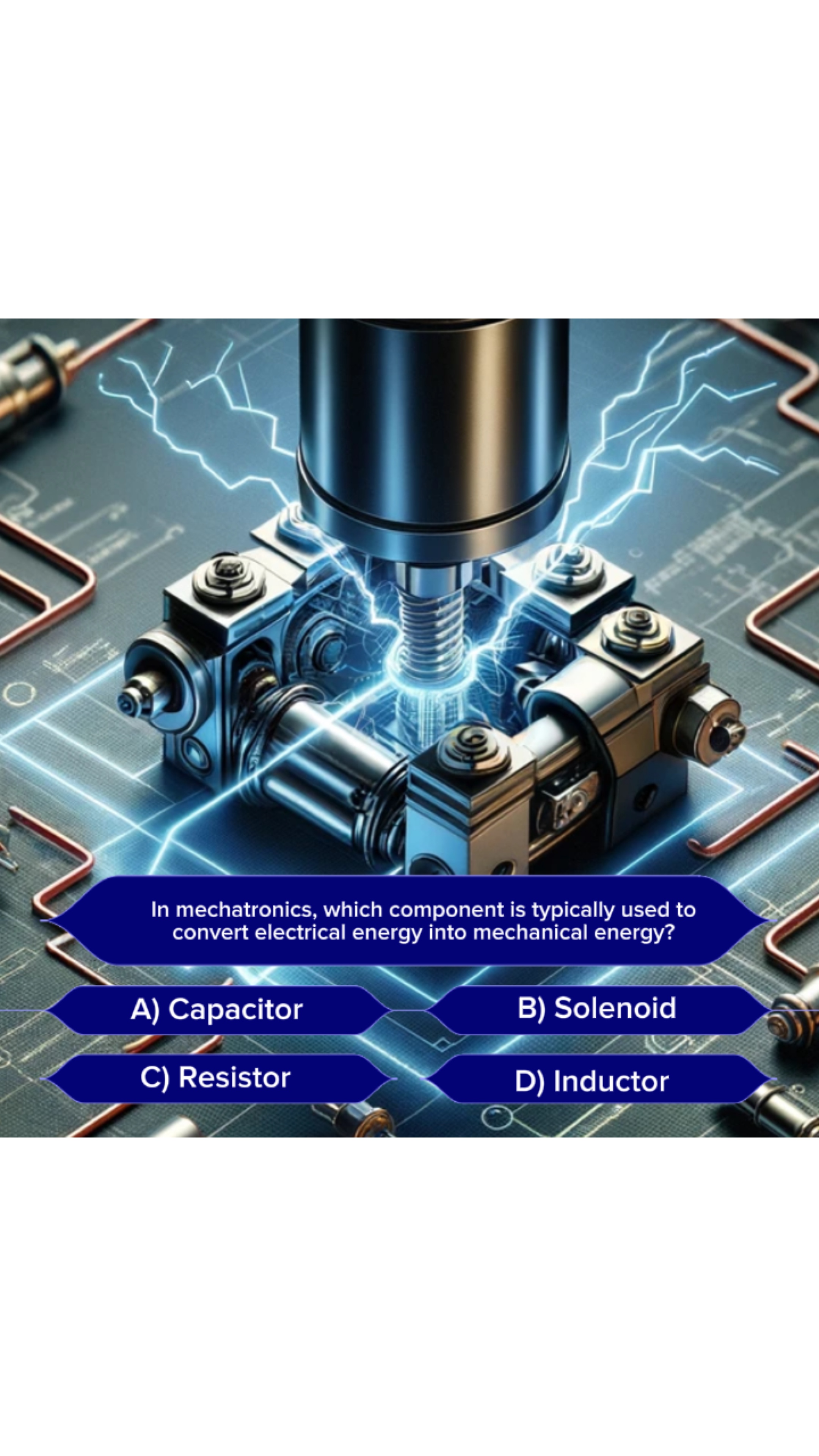 In mechatronics, which component is typically used to convert electrical energy into mechanical energy?

A) Capacitor

B) Solenoid

C) Resistor

D) Inductor