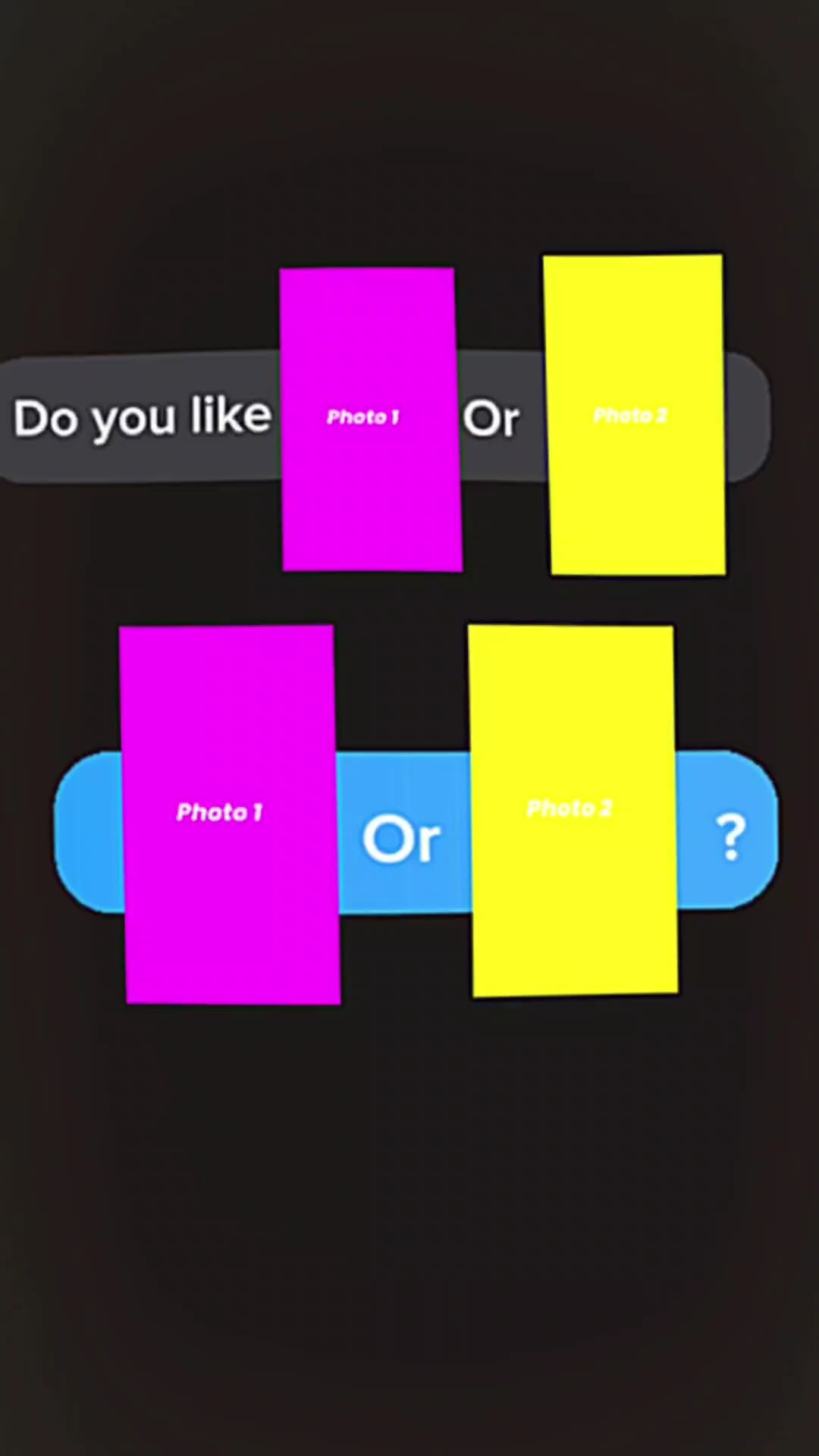 Do you like Photo 1 Or Photo 2

Photo 1 Or Photo 2 ?