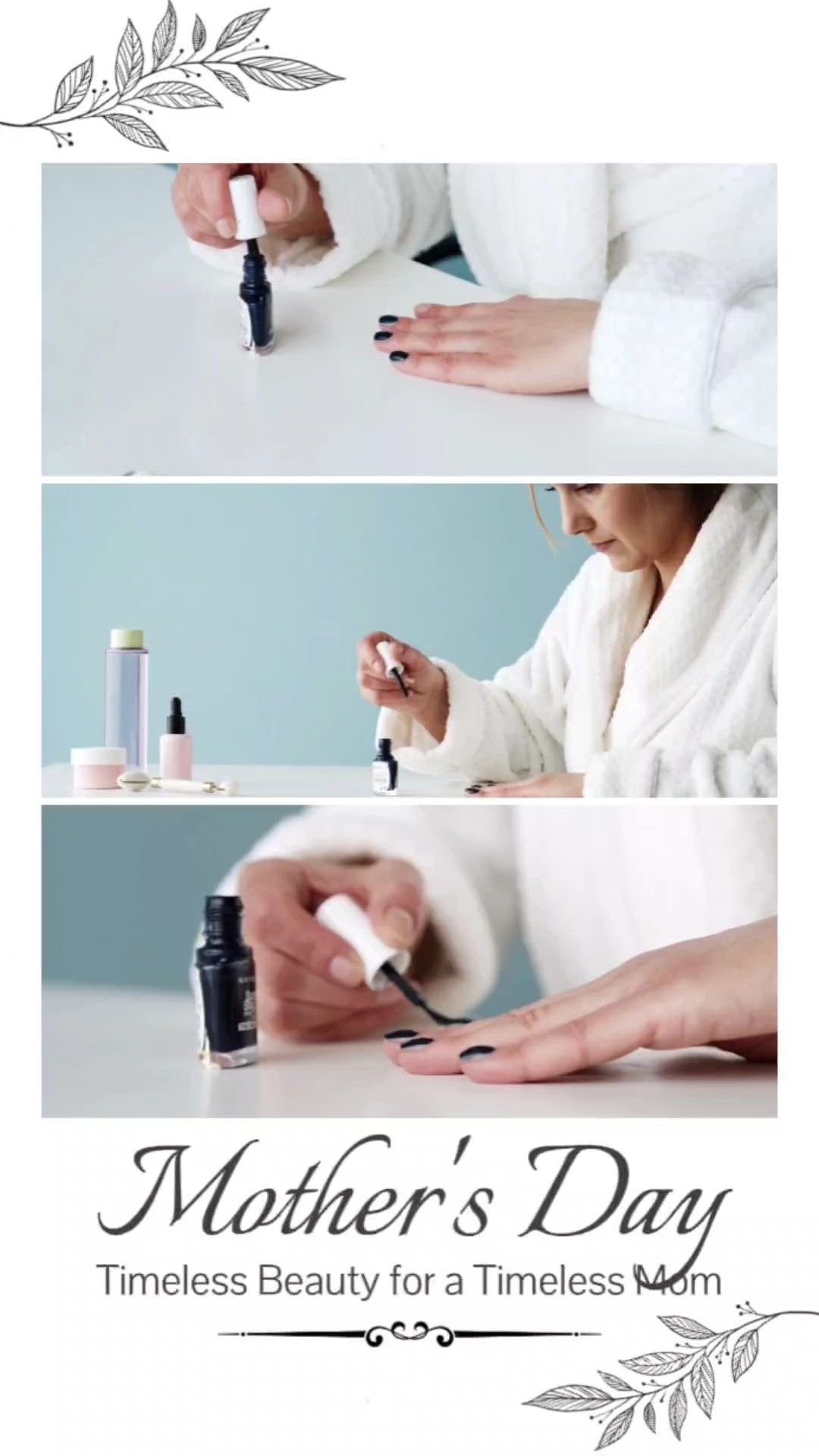 Mother's Day
Timeless Beauty for a Timeless Mom