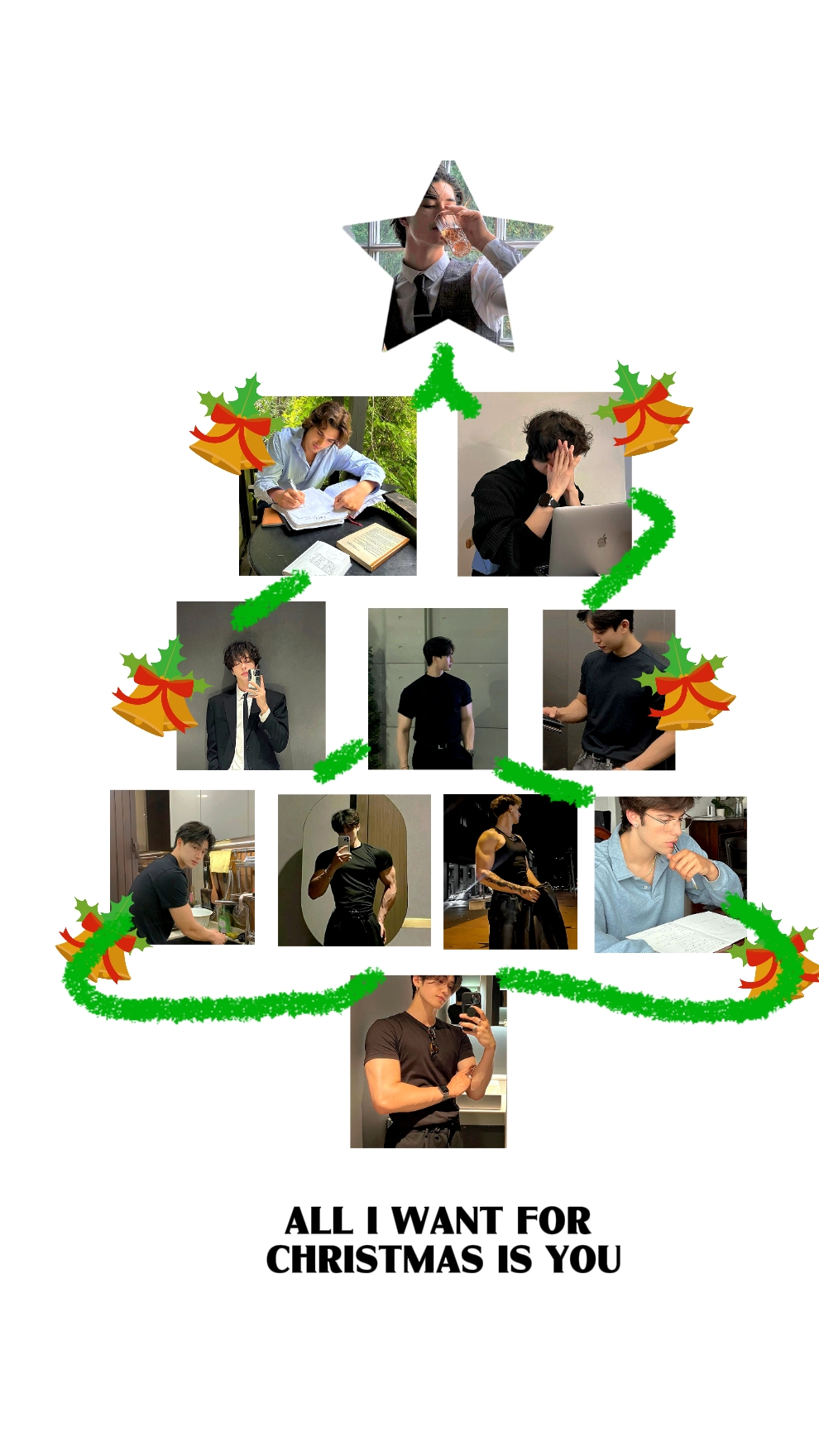 ALL I WANT FOR
CHRISTMAS IS YOU