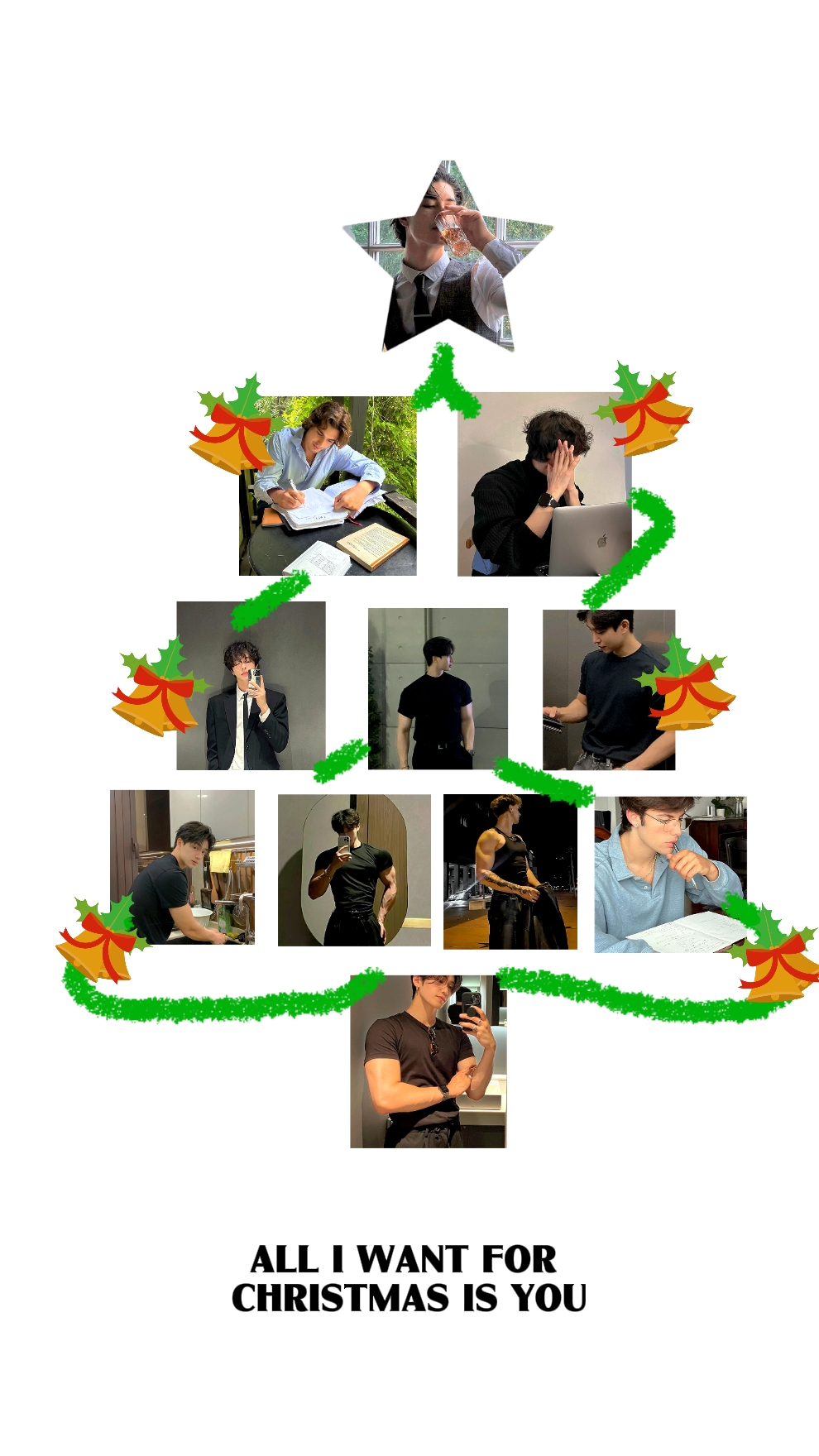 ALL I WANT FOR CHRISTMAS IS YOU