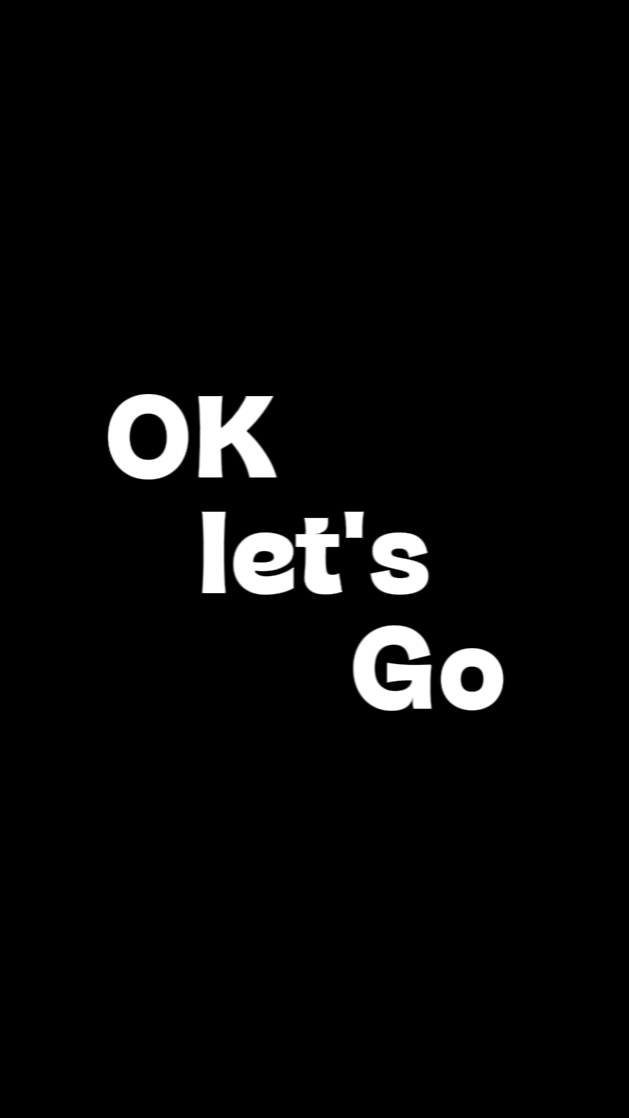 OK
let's
Go