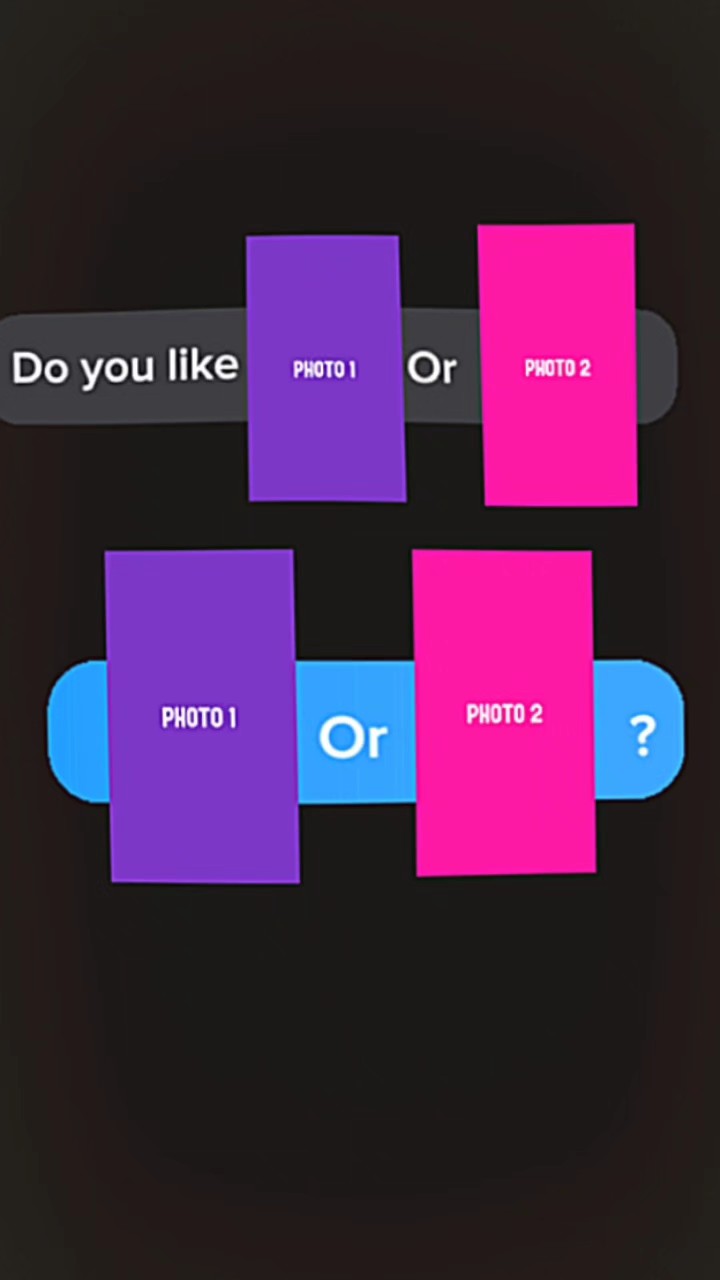 Do you like PHOTO 1 Or PHOTO 2

PHOTO 1 Or PHOTO 2 ?