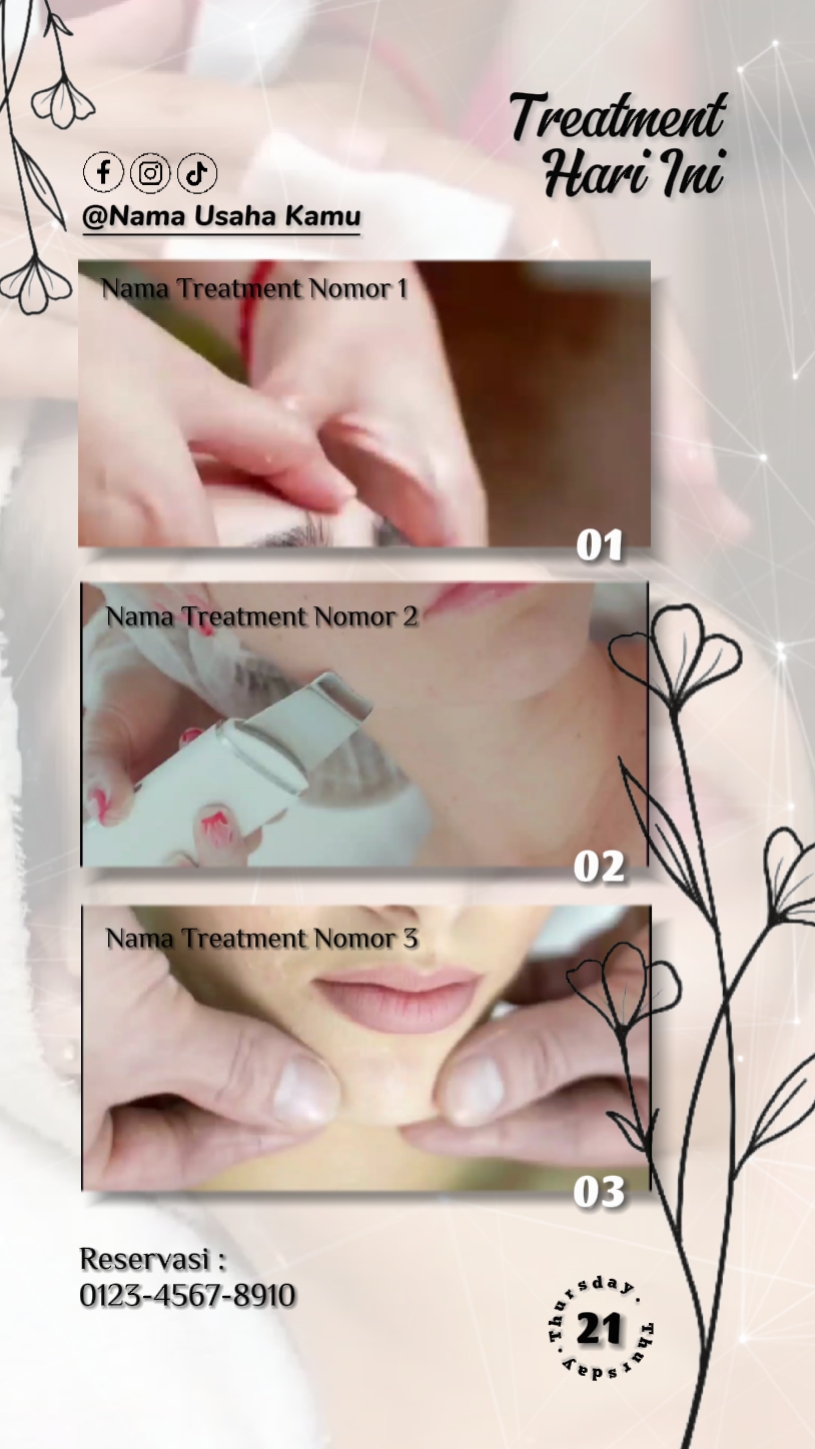 Treatment Hari Ini

@Nama Usaha Kamu

Nama Treatment Nomor 1

01

Nama Treatment Nomor 2

02

Nama Treatment Nomor 3

03

Reservasi :
0123-4567-8910

Thursday. Thursday.
21