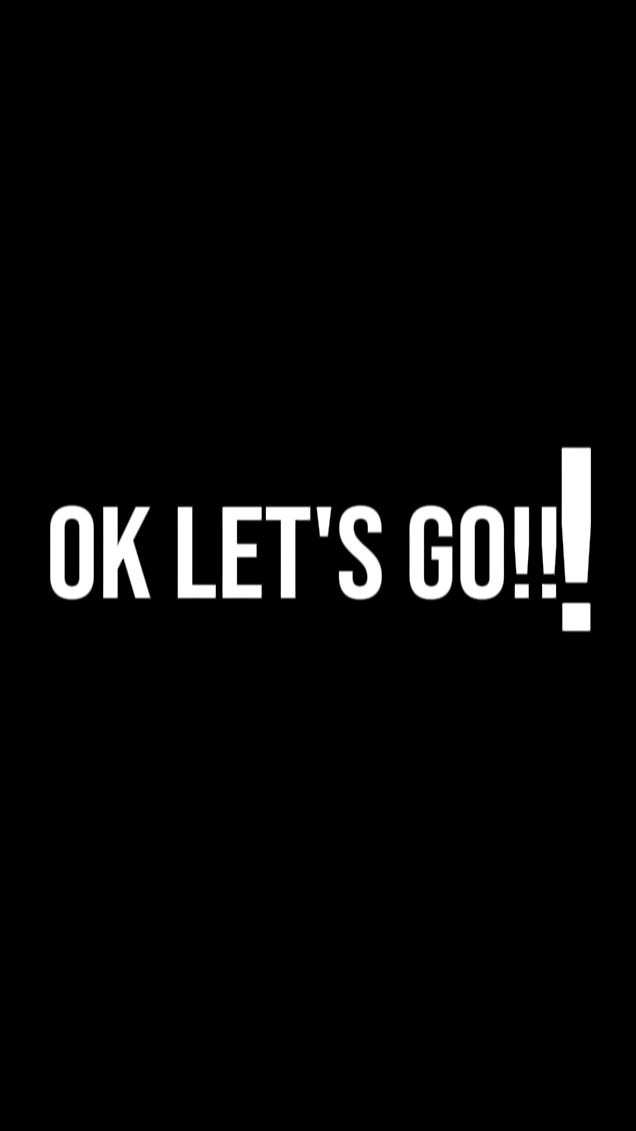 OK LET'S GO!!!