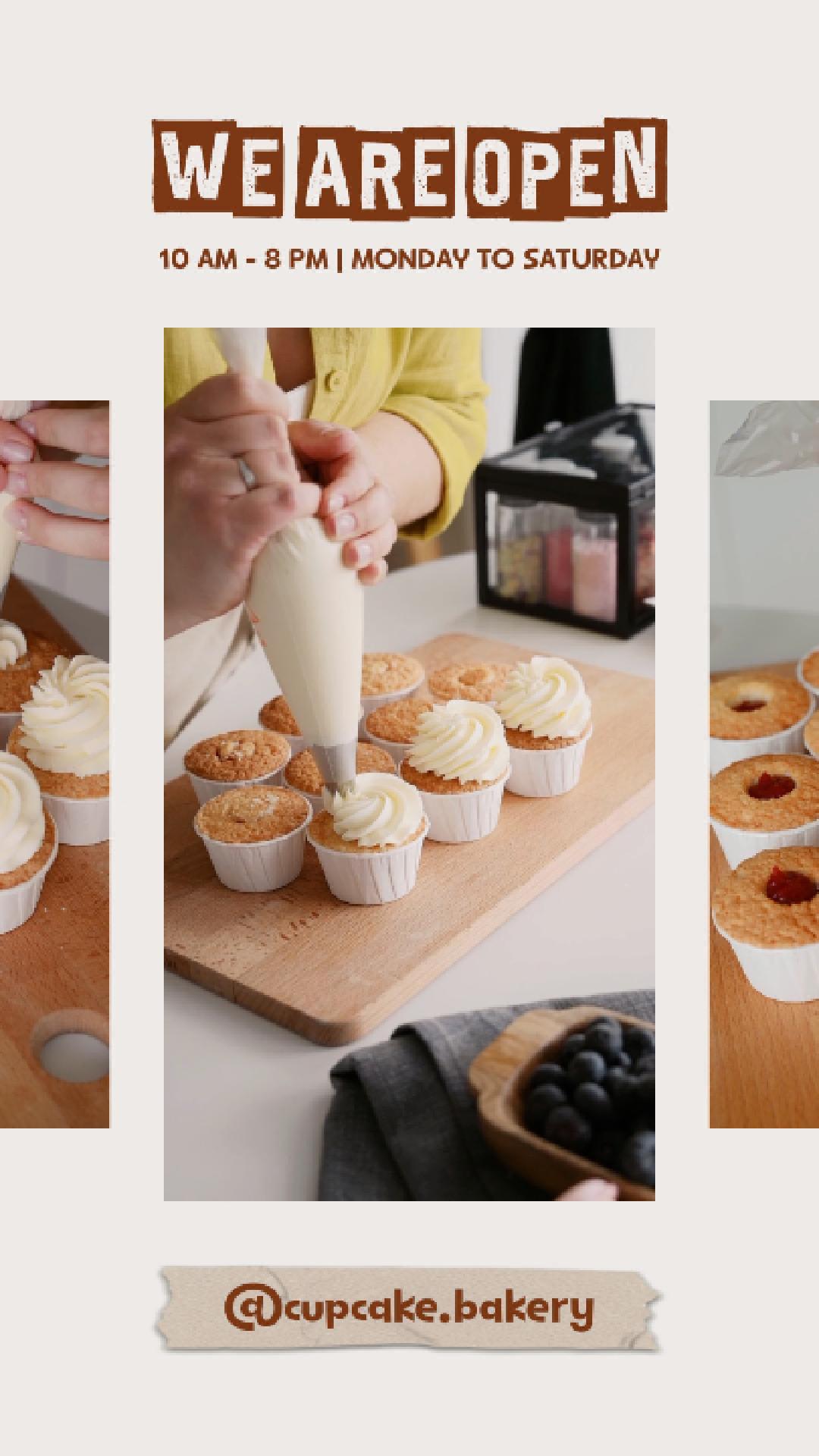 WE ARE OPEN

10 AM - 8 PM | MONDAY TO SATURDAY

@cupcake.bakery