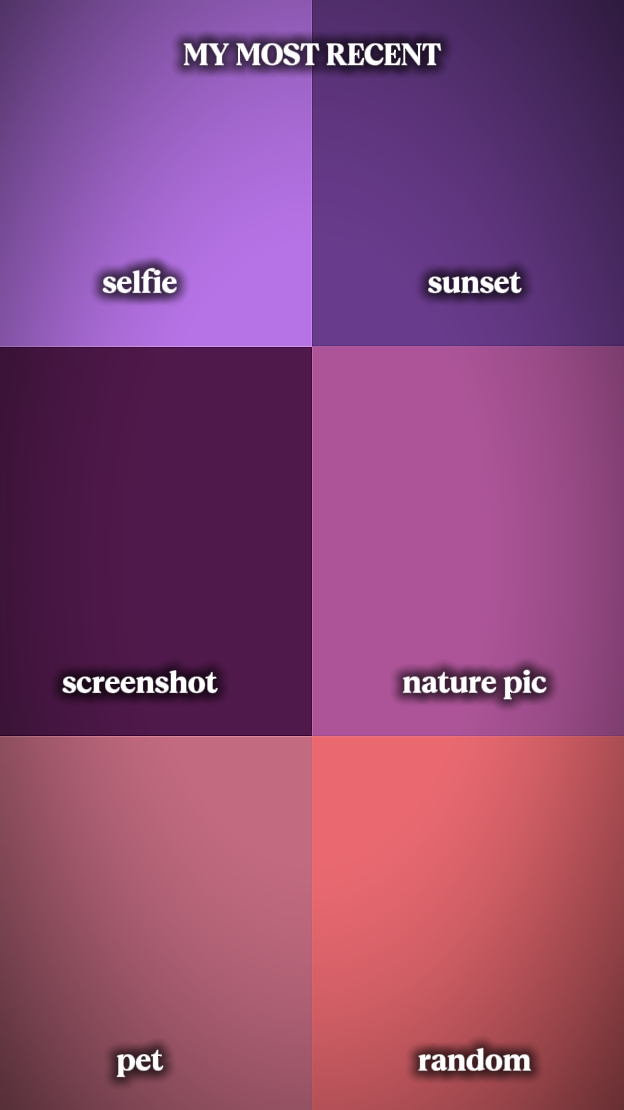 MY MOST RECENT

selfie

sunset

screenshot

nature pic

pet

random