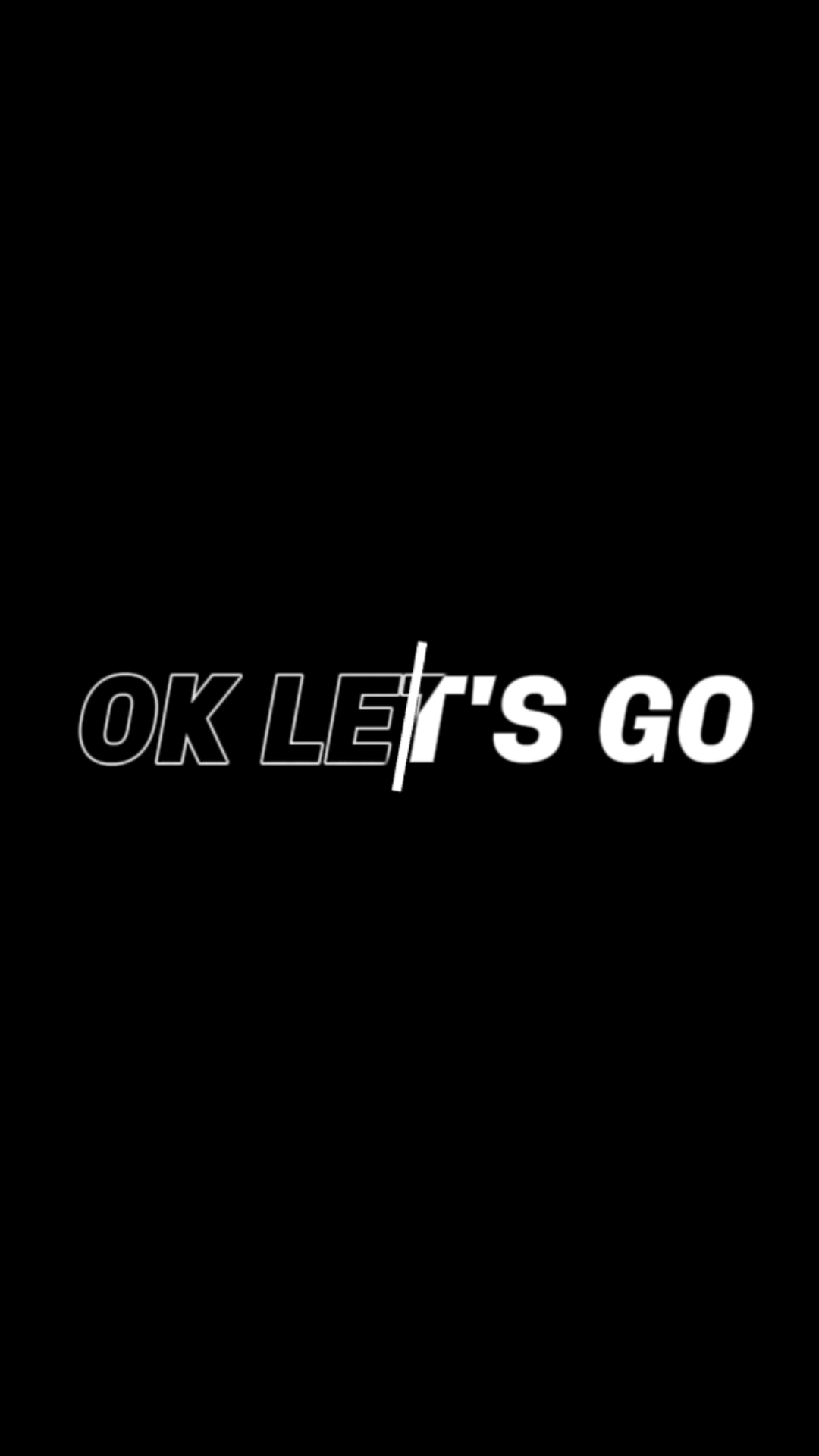 OK LET'S GO